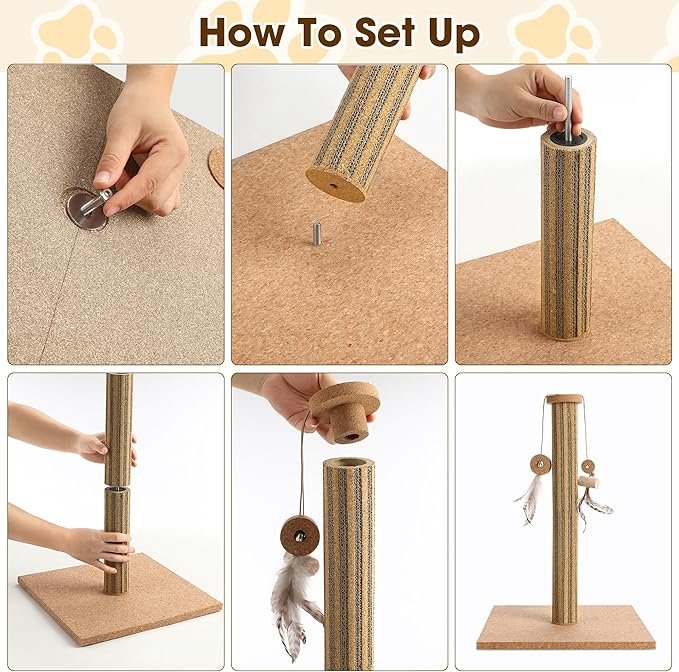 How To Set Up